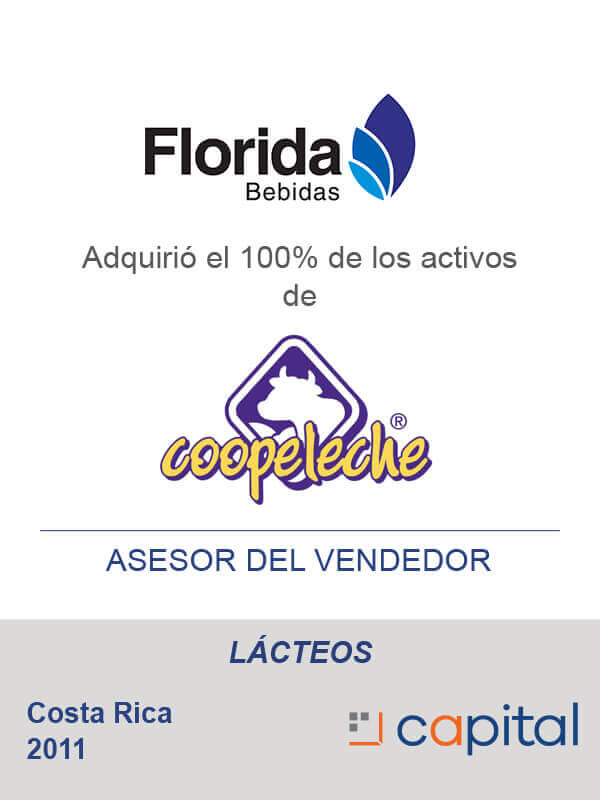 Florida
Bebidas

Adquirió el 100% de los activos de

coopeleche®

ASESOR DEL VENDEDOR

LÁCTEOS

Costa Rica
2011

capital