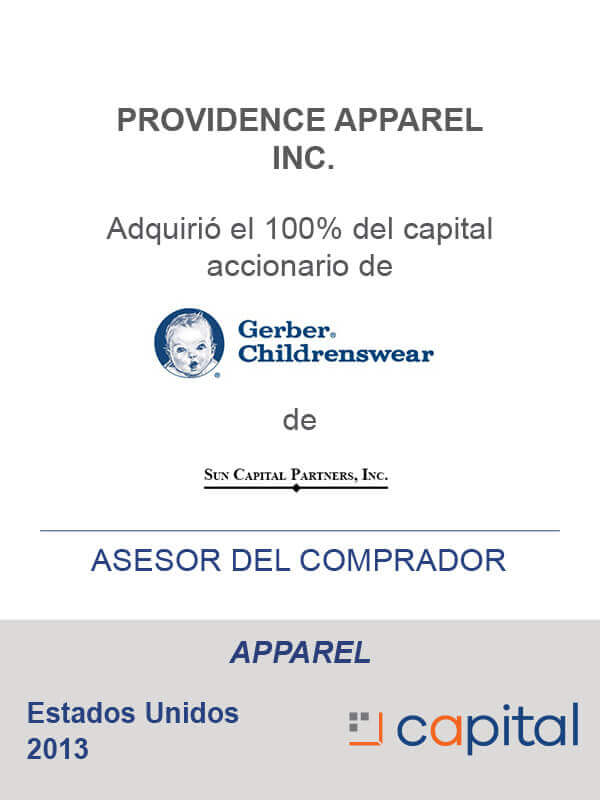 PROVIDENCE APPAREL INC.

Adquirió el 100% del capital accionario de

Gerber®
Childrenswear

de

SUN CAPITAL PARTNERS, INC.

ASESOR DEL COMPRADOR

APPAREL

Estados Unidos
2013

capital